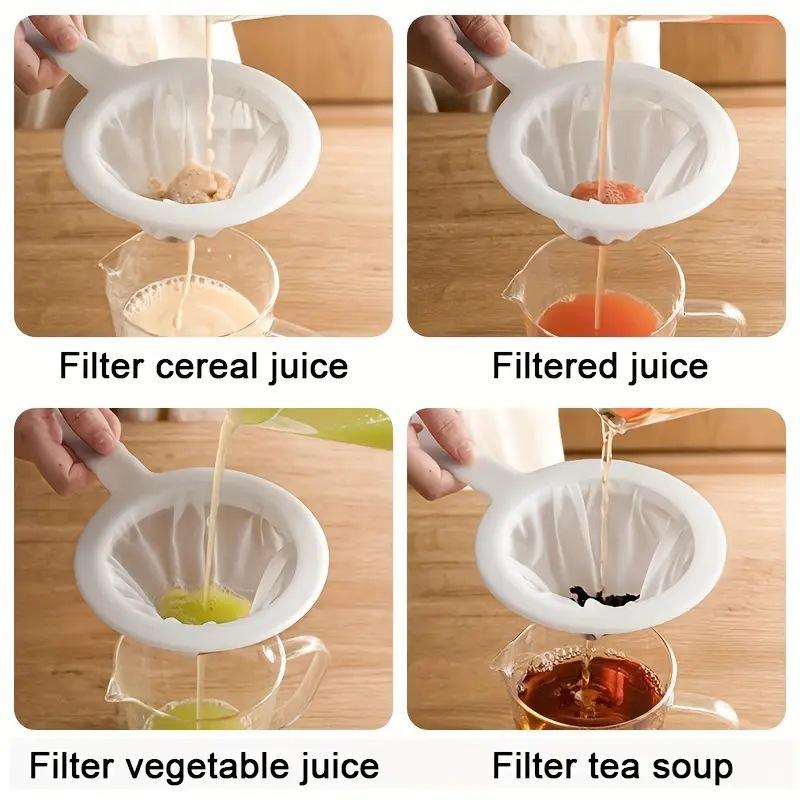 Filter cereal juice

Filtered juice

Filter vegetable juice

Filter tea soup