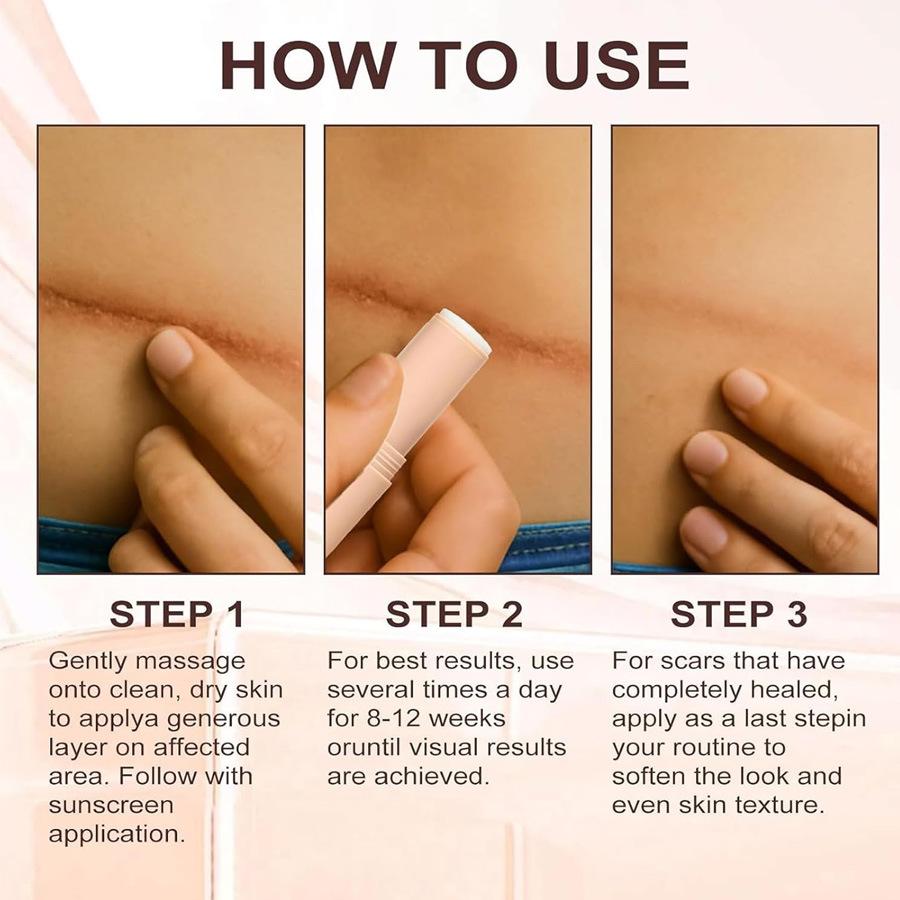 HOW TO USE

STEP 1

Gently massage onto clean, dry skin to applya generous layer on affected area. Follow with sunscreen application.

STEP 2

For best results, use several times a day for 8-12 weeks oruntil visual results are achieved.

STEP 3

For scars that have completely healed, apply as a last stepin your routine to soften the look and even skin texture.