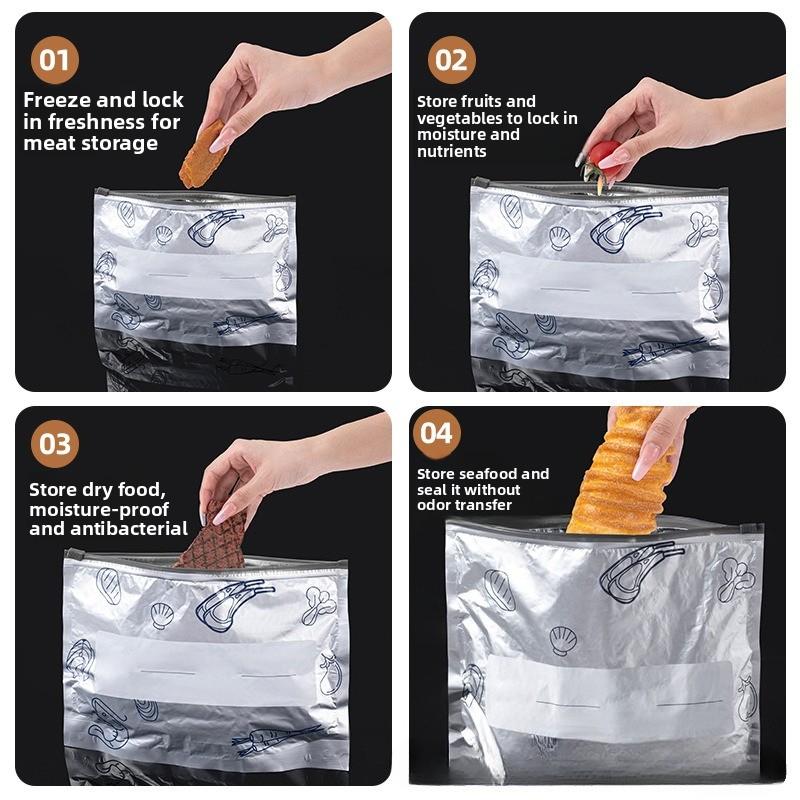 01

Freeze and lock in freshness for meat storage

02

Store fruits and vegetables to lock in moisture and nutrients

03

Store dry food, moisture-proof and antibacterial

04

Store seafood and seal it without odor transfer