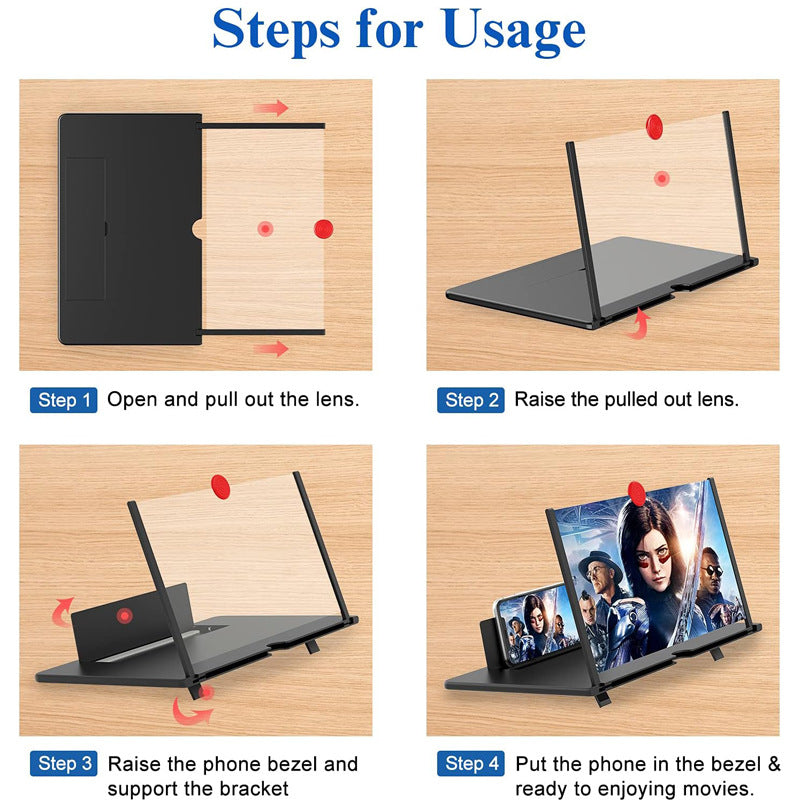 Steps for Usage

Step 1 Open and pull out the lens.

Step 2 Raise the pulled out lens.

Step 3 Raise the phone bezel and support the bracket

Step 4 Put the phone in the bezel & ready to enjoying movies.